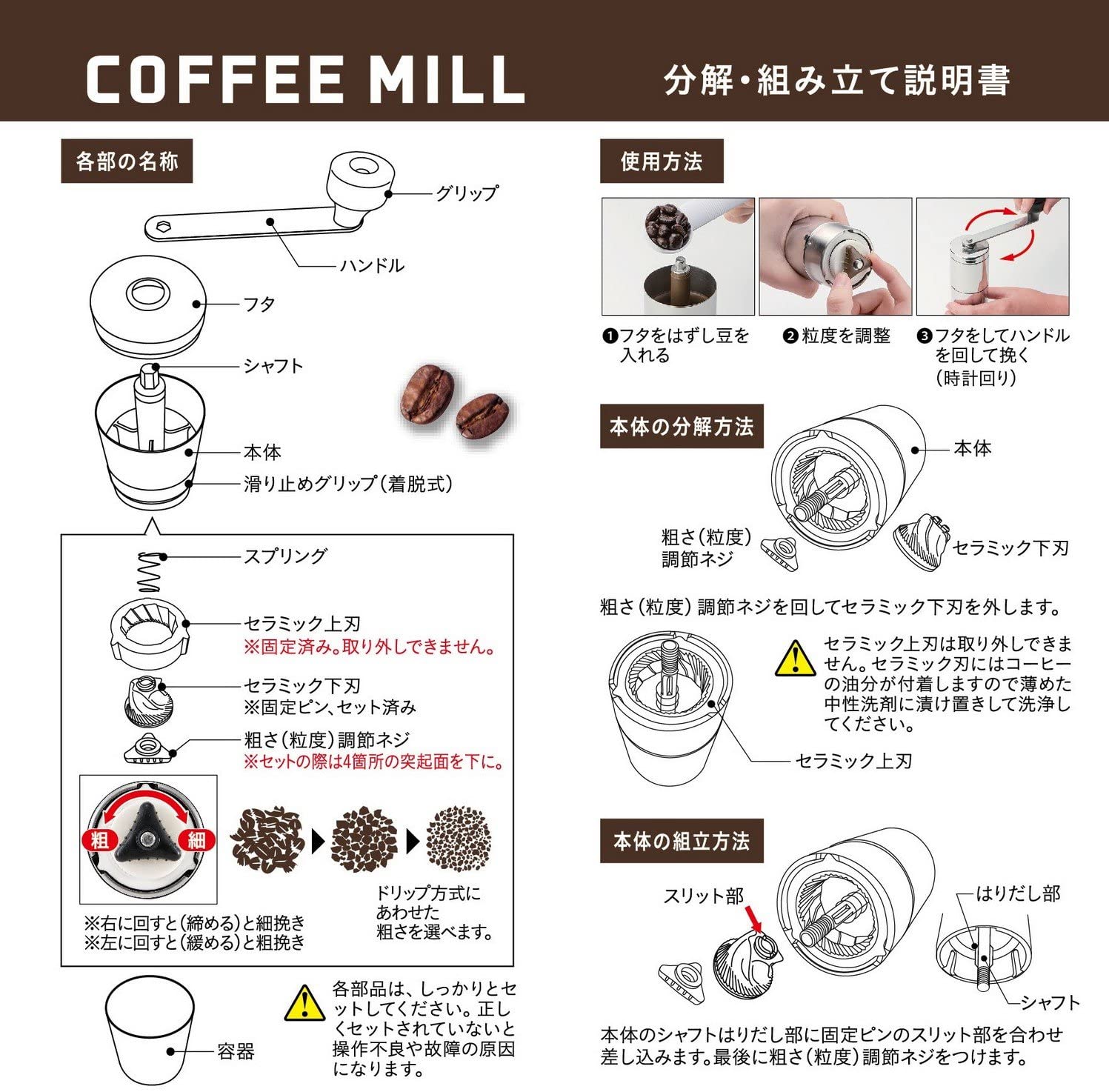 COFFEE MILL

分解・組み立て説明書

各部の名称

グリップ

ハンドル

フタ

シャフト

本体

滑り止めグリップ（着脱式）

スプリング

セラミック上刃
※固定済み。取り外しできません。

セラミック下刃
※固定ピン、セット済み

粗さ（粒度）調節ネジ
※セットの際は4箇所の突起面を下に。

粗　細

※右に回すと（締める）と細挽き
※左に回すと（緩める）と粗挽き

ドリップ方式にあわせた粗さを選べます。

容器

各部品は、しっかりとセットしてください。正しくセットされていないと操作不良や故障の原因になります。

使用方法

❶フタをはずし豆を入れる

❷粒度を調整

❸フタをしてハンドルを回して挽く（時計回り）

本体の分解方法

本体

粗さ（粒度）調節ネジ

セラミック下刃

粗さ（粒度）調節ネジを回してセラミック下刃を外します。

セラミック上刃は取り外しできません。セラミック刃にはコーヒーの油分が付着しますので薄めた中性洗剤に漬け置きして洗浄してください。

セラミック上刃

本体の組立方法

スリット部

はりだし部

シャフト

本体のシャフトはりだし部に固定ピンのスリット部を合わせ差し込みます。最後に粗さ（粒度）調節ネジをつけます。