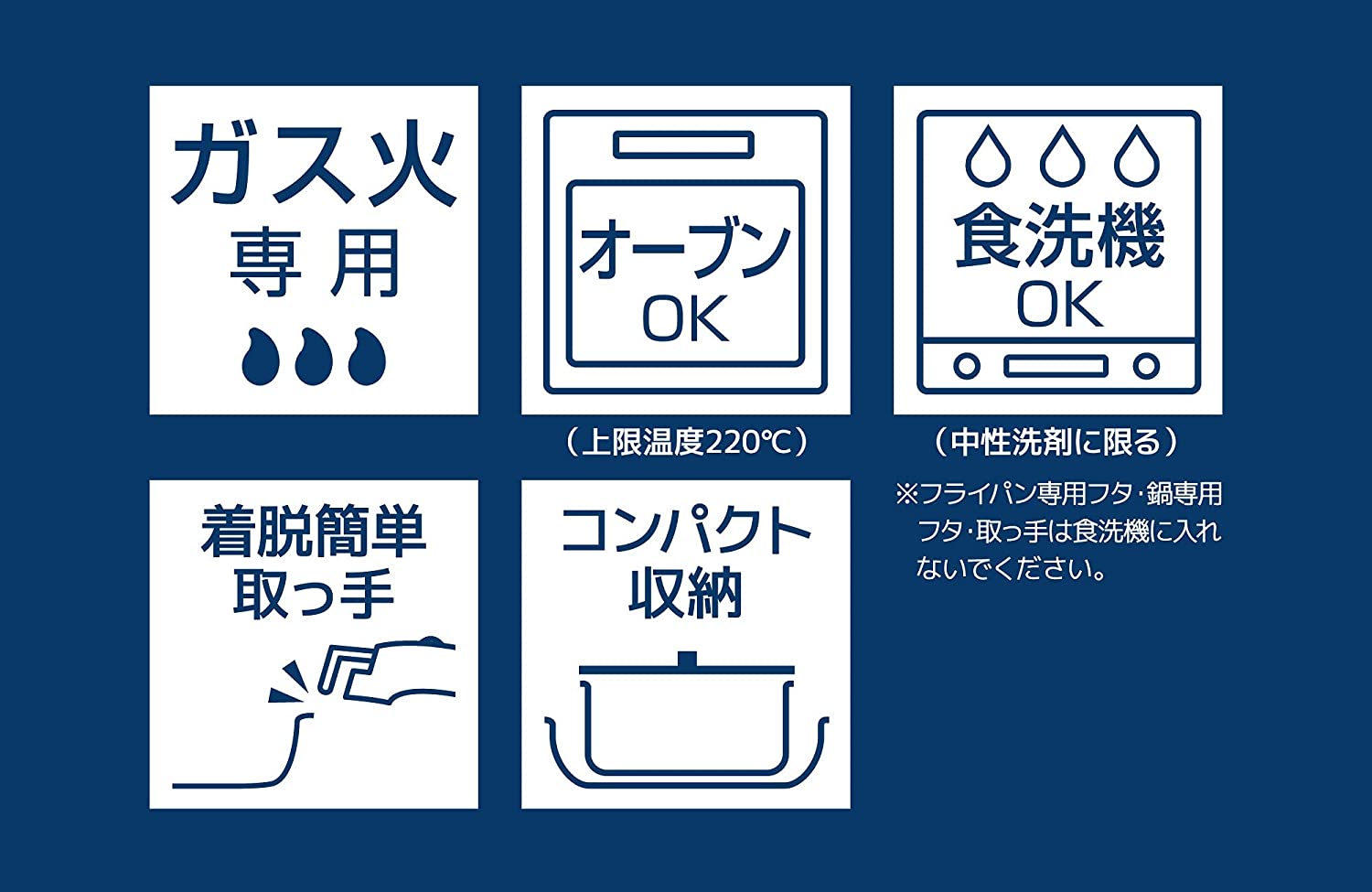 ガス火
専用

オーブン
OK

（上限温度220℃）

食洗機
OK

（中性洗剤に限る）

※フライパン専用フタ・鍋専用フタ・取っ手は食洗機に入れないでください。

着脱簡単
取っ手

コンパクト
収納