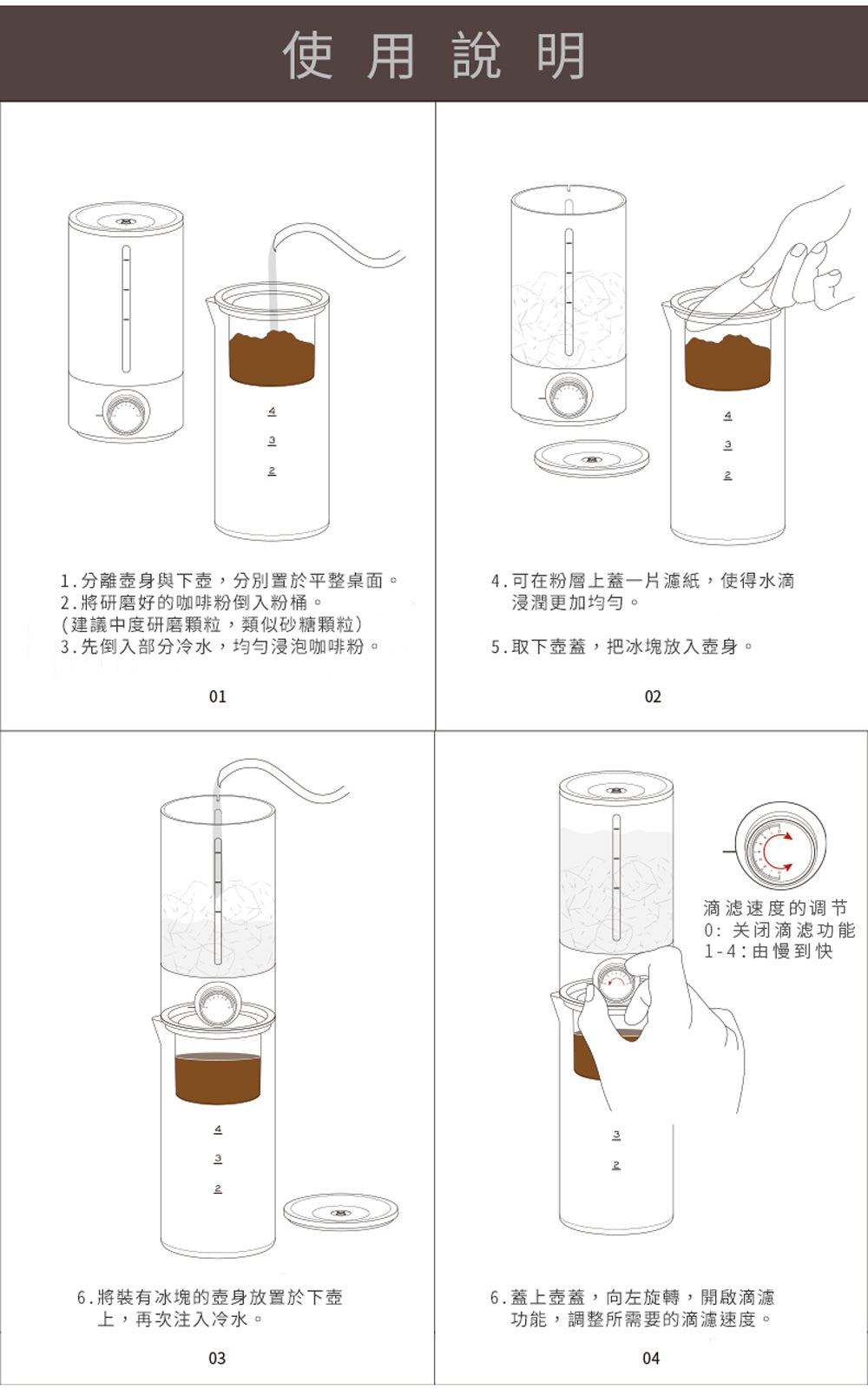 使用說明

4
3
2

1.分離壺身與下壺，分別置於平整桌面。
2.將研磨好的咖啡粉倒入粉桶。
(建議中度研磨顆粒，類似砂糖顆粒)
3.先倒入部分冷水，均勻浸泡咖啡粉。

01

4
3
2

4.可在粉層上蓋一片濾紙，使得水滴浸潤更加均勻。

5.取下壺蓋，把冰塊放入壺身。

02

4
3
2

6.將裝有冰塊的壺身放置於下壺上，再次注入冷水。

03

滴滤速度的调节
0: 关闭滴滤功能
1-4:由慢到快

3
2

6.蓋上壺蓋，向左旋轉，開啟滴濾功能，調整所需要的滴濾速度。

04