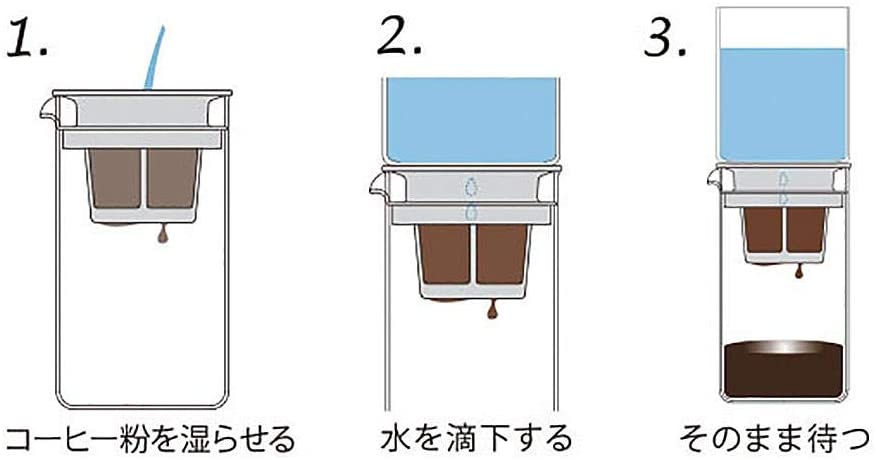 1.

コーヒー粉を湿らせる

2.

水を滴下する

3.

そのまま待つ